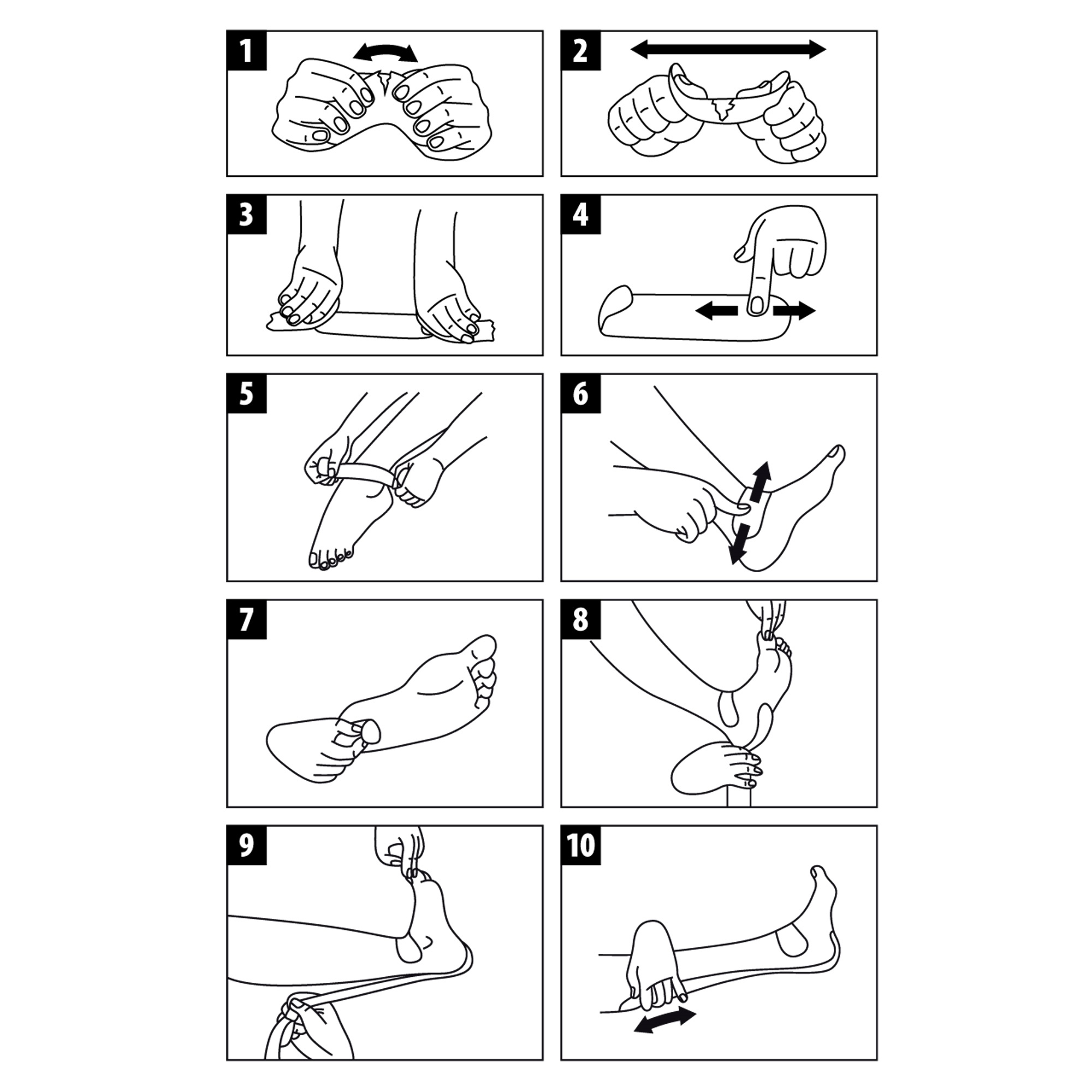 1

2

3

4

5

6

7

8

9

10