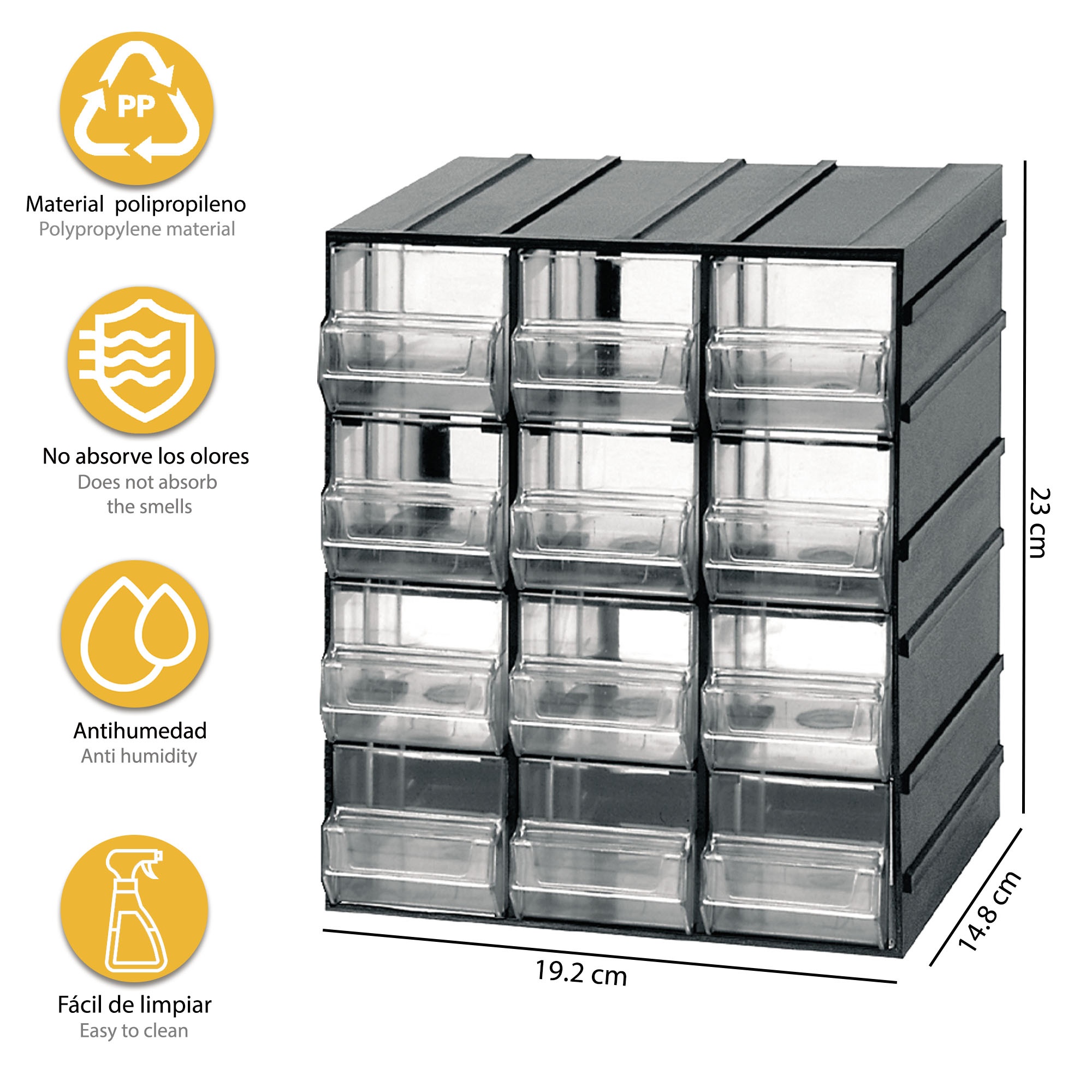 PP

Material polipropileno
Polypropylene material

No absorve los olores
Does not absorb the smells

Antihumedad
Anti humidity

Fácil de limpiar
Easy to clean

23 cm

14.8 cm

19.2 cm