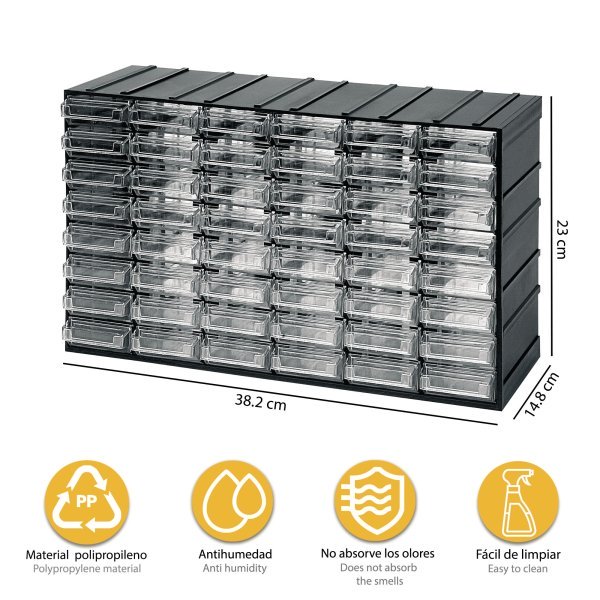 23 cm

38.2 cm

14.8 cm

PP

Material polipropileno
Polypropylene material

Antihumedad
Anti humidity

No absorve los olores
Does not absorb the smells

Fácil de limpiar
Easy to clean