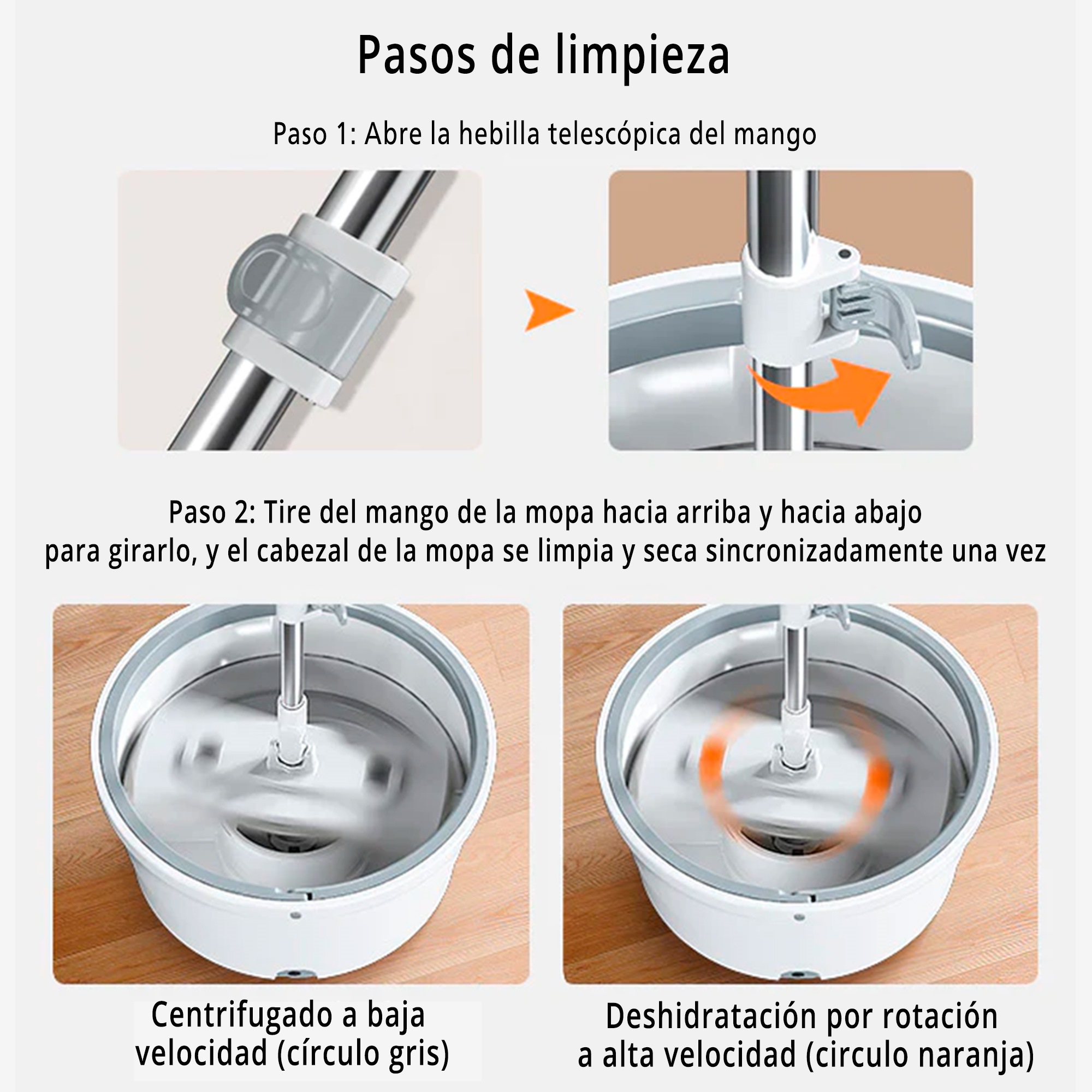 Pasos de limpieza

Paso 1: Abre la hebilla telescópica del mango

Paso 2: Tire del mango de la mopa hacia arriba y hacia abajo para girarlo, y el cabezal de la mopa se limpia y seca sincronizadamente una vez

Centrifugado a baja velocidad (círculo gris)

Deshidratación por rotación a alta velocidad (circulo naranja)