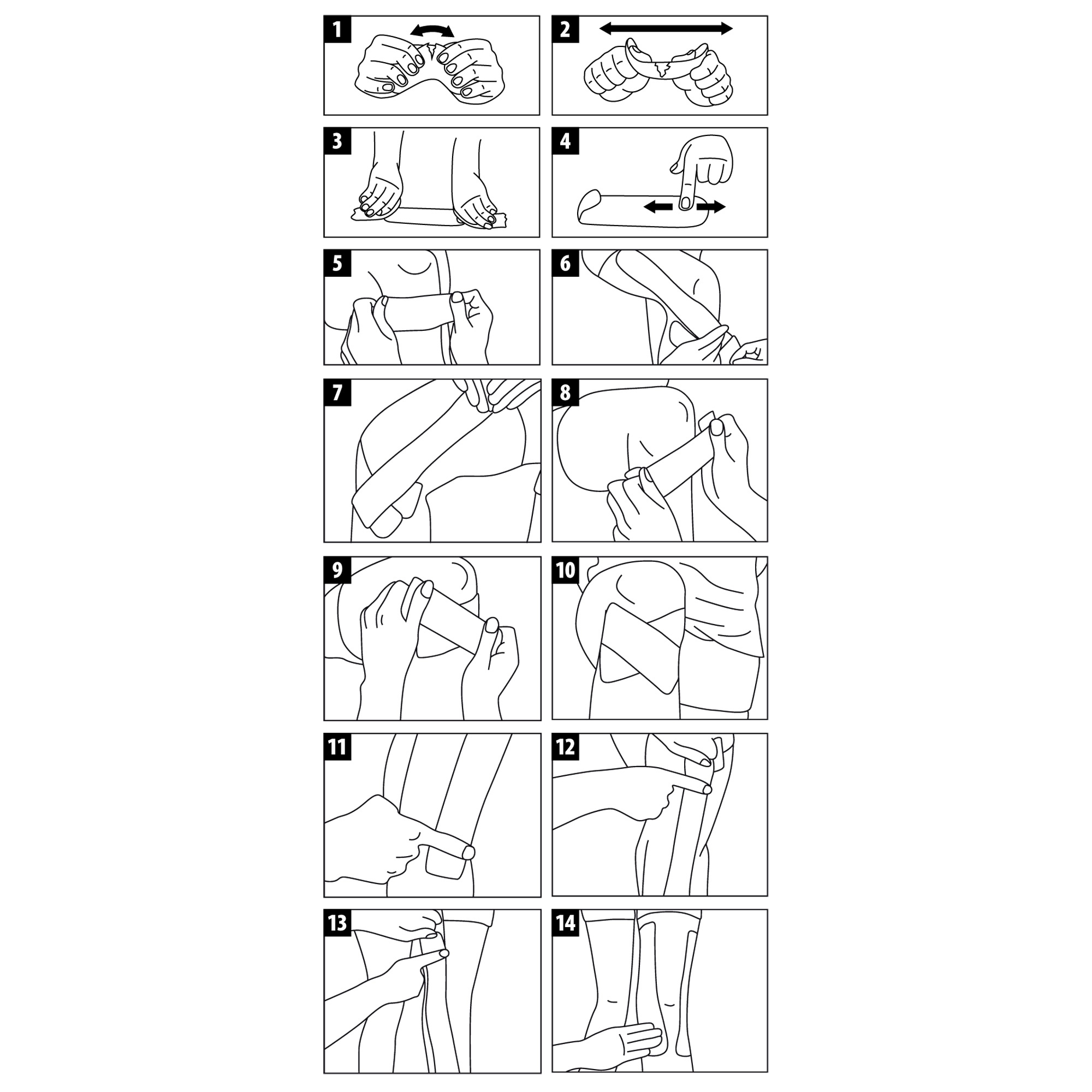 1
2
3
4
5
6
7
8
9
10
11
12
13
14