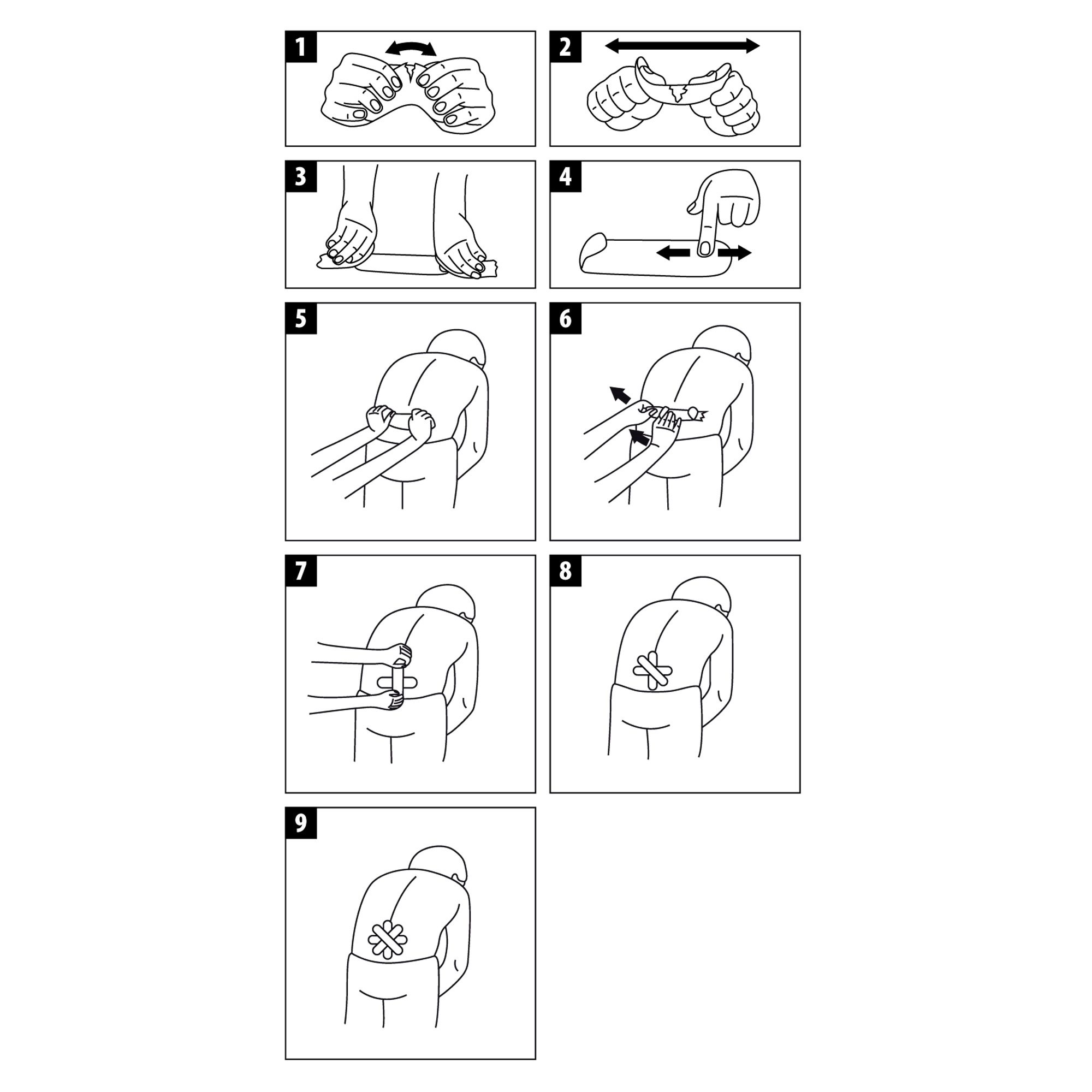 1

2

3

4

5

6

7

8

9