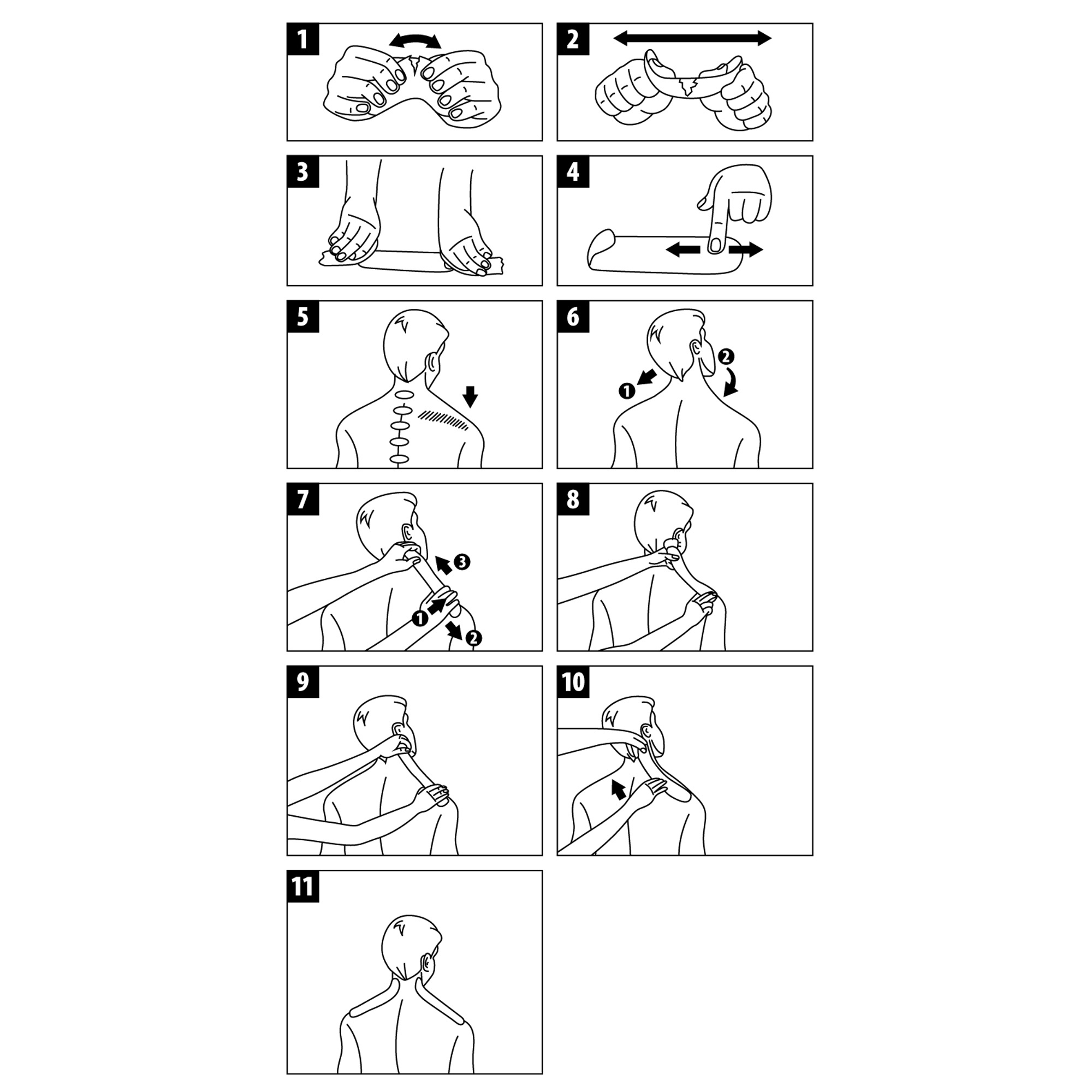 1

2

3

4

5

6

1

2

7

3

1

2

8

9

10

11