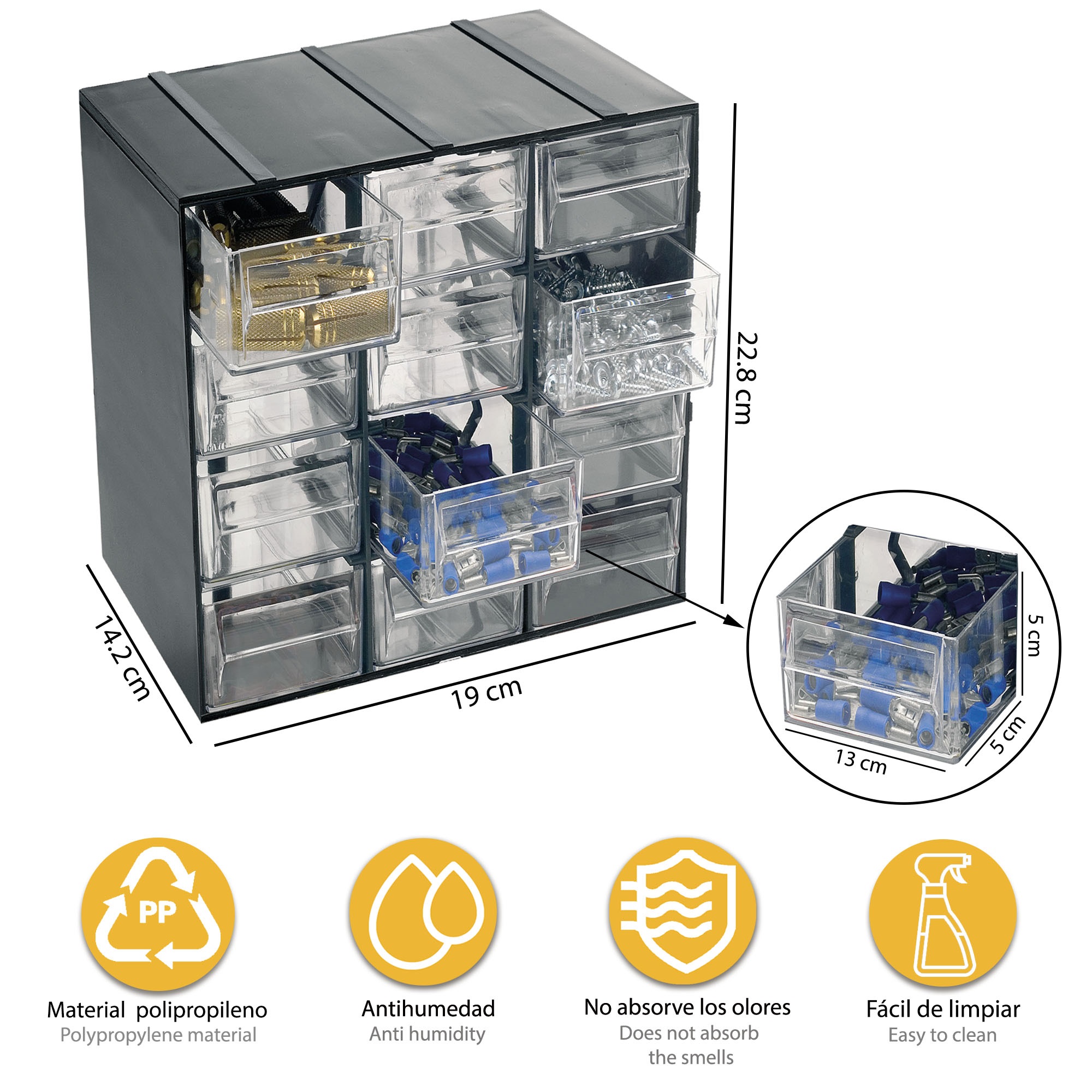 22.8 cm

14.2 cm

19 cm

5 cm

5 cm

13 cm

PP

Material polipropileno
Polypropylene material

Antihumedad
Anti humidity

No absorve los olores
Does not absorb the smells

Fácil de limpiar
Easy to clean